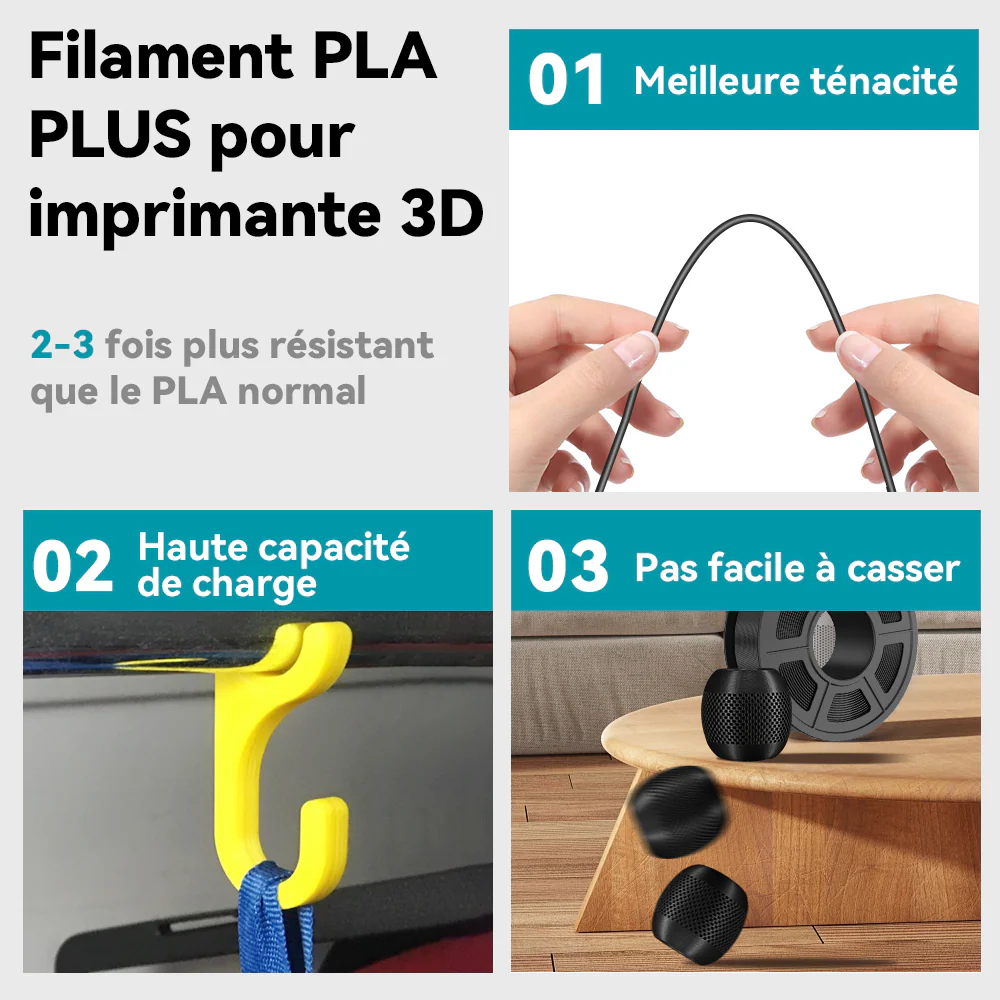 Filament PLA PLUS pour imprimante 3D

2-3 fois plus résistant que le PLA normal

01 Meilleure ténacité

02 Haute capacité de charge

03 Pas facile à casser